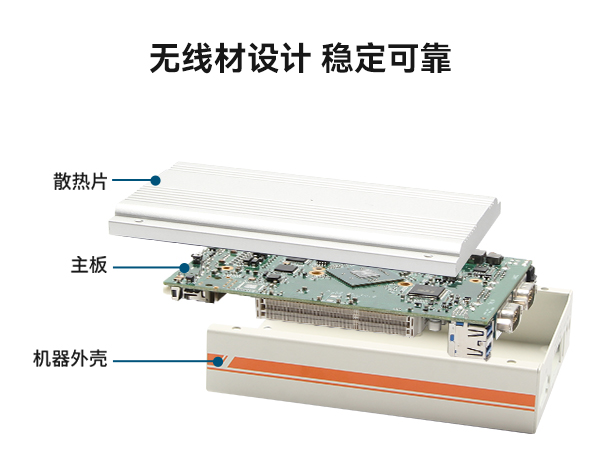 无线材设计 稳定可靠

散热片

主板

机器外壳