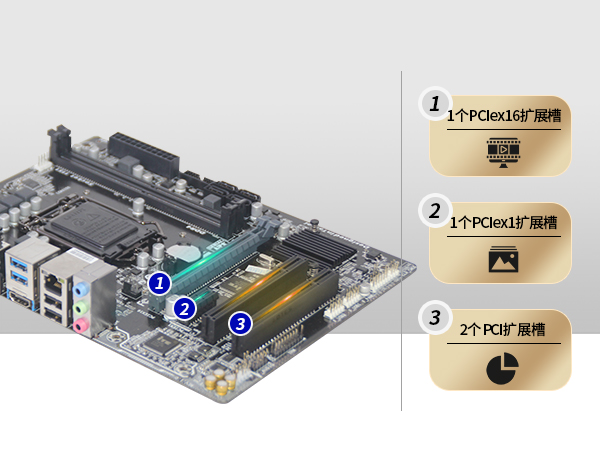 1
2
3

1
1个PCIex16扩展槽

2
1个PCIex1扩展槽

3
2个PCI扩展槽