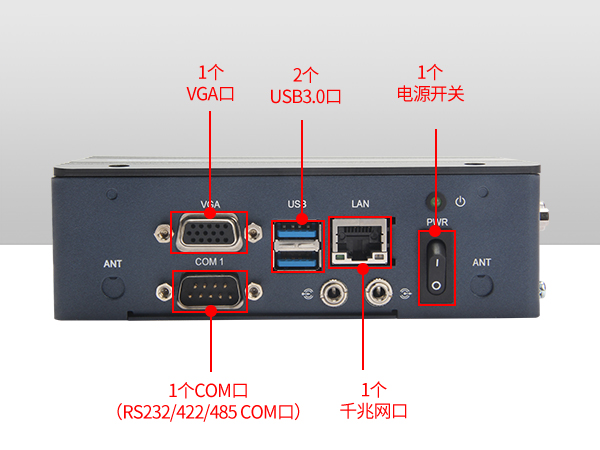 1个
VGA口

2个
USB3.0口

1个
电源开关

VGA

USB

LAN

PWR

ANT

COM 1

ANT

1个COM口
（RS232/422/485 COM口）

1个
千兆网口