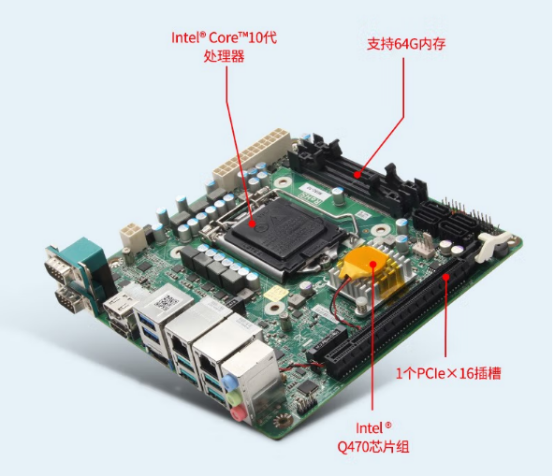 Intel® Core™10代
处理器

支持64G内存

1个PCIe×16插槽

Intel®
Q470芯片组