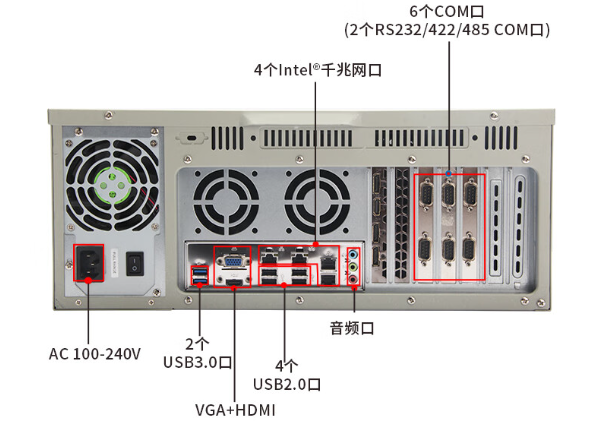 6个COM口
(2个RS232/422/485 COM口)

4个Intel®千兆网口

音频口

AC 100-240V

2个
USB3.0口

4个
USB2.0口

VGA+HDMI