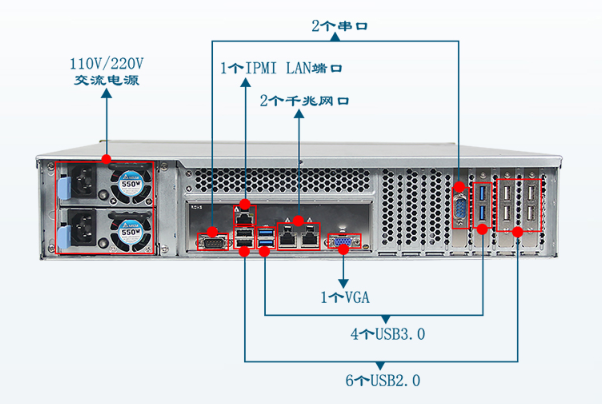 2个串口

110V/220V
交流电源

1个IPMI LAN端口

2个千兆网口

550W

550W

1个VGA

4个USB3.0

6个USB2.0