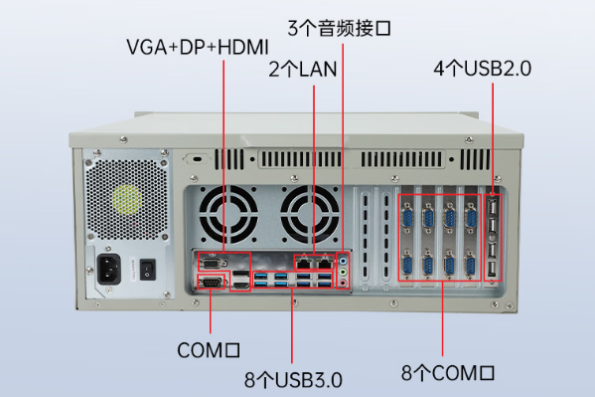 3个音频接口
VGA+DP+HDMI
2个LAN
4个USB2.0
COM口
8个USB3.0
8个COM口